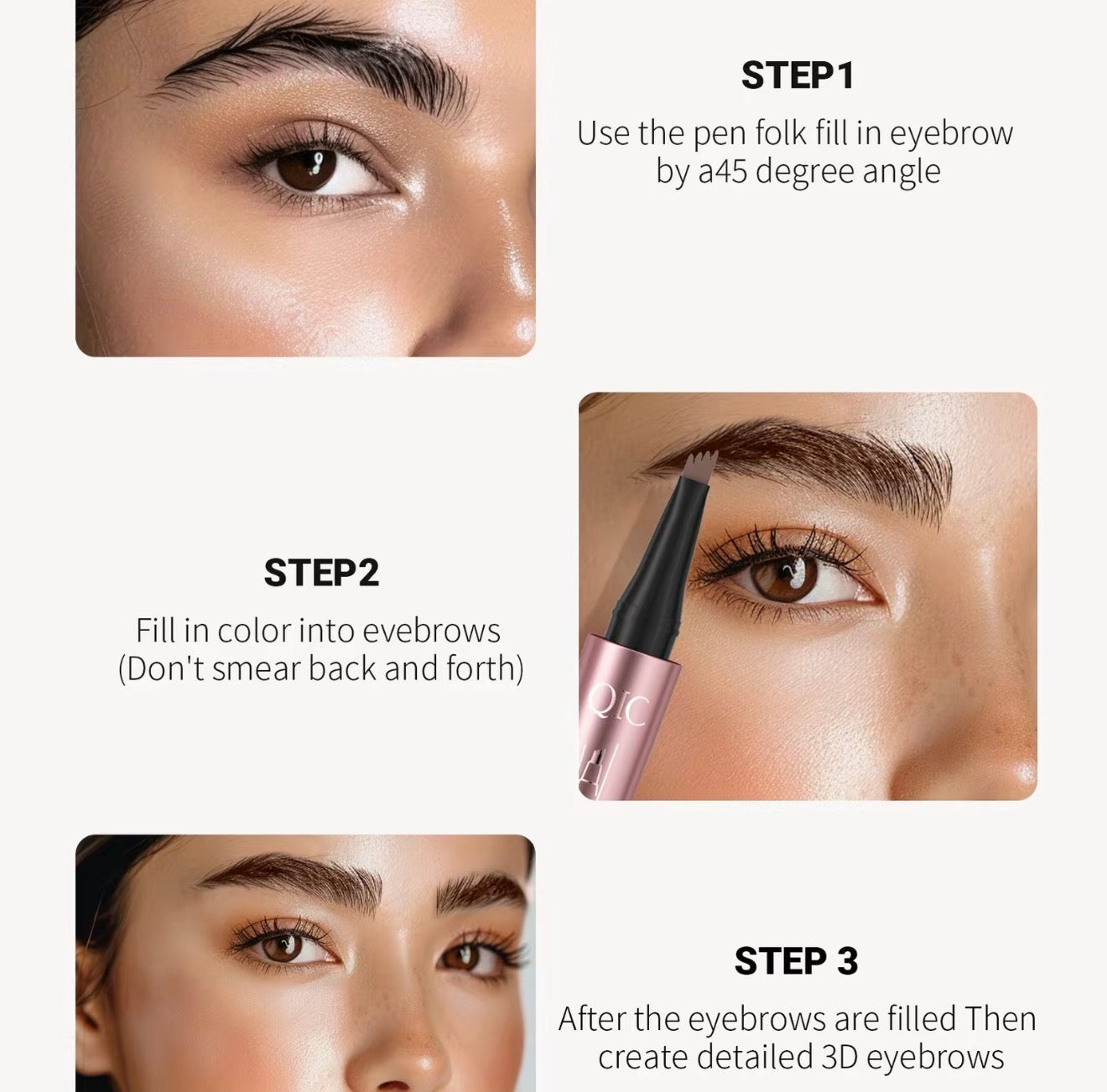 STEP1

Use the pen folk fill in eyebrow by a45 degree angle

STEP2

Fill in color into evebrows (Don't smear back and forth)

QIC

STEP 3

After the eyebrows are filled Then create detailed 3D eyebrows