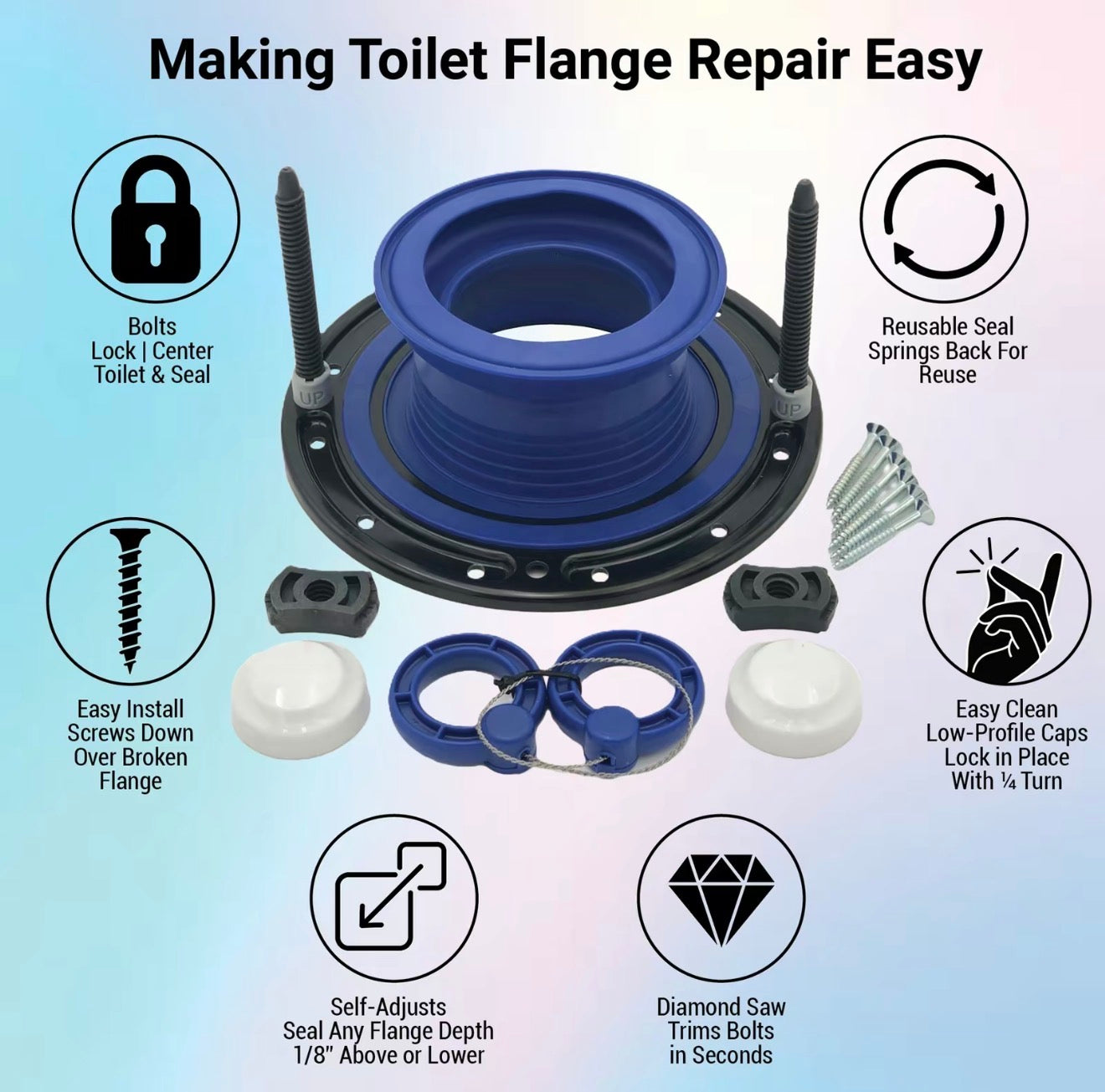 Making Toilet Flange Repair Easy

Bolts
Lock | Center
Toilet & Seal

Reusable Seal
Springs Back For
Reuse

UP

UP

Easy Install
Screws Down
Over Broken
Flange

Easy Clean
Low-Profile Caps
Lock in Place
With ¼ Turn

Self-Adjusts
Seal Any Flange Depth
1/8" Above or Lower

Diamond Saw
Trims Bolts
in Seconds