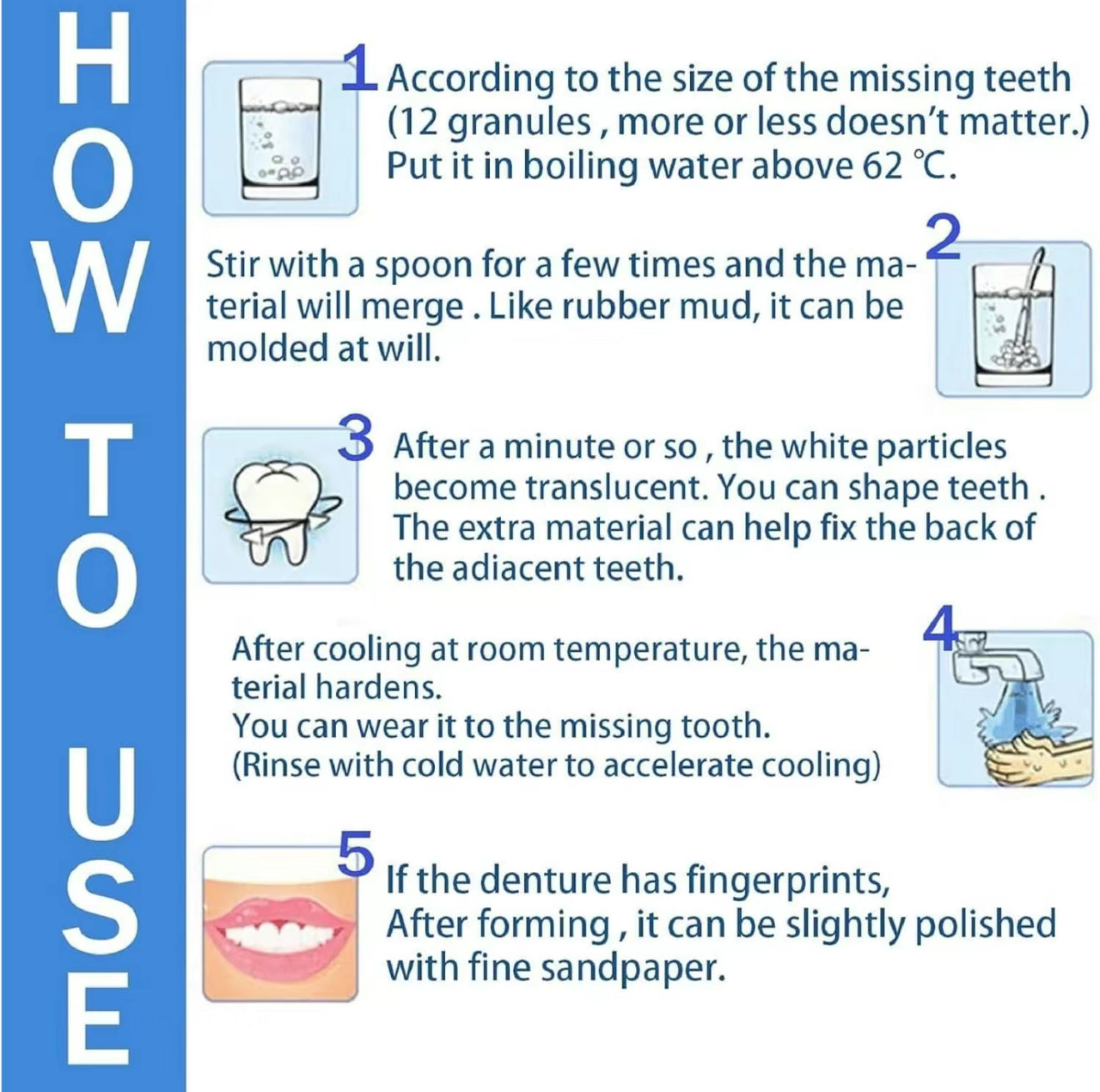 HOW TO USE

1 According to the size of the missing teeth (12 granules , more or less doesn't matter.) Put it in boiling water above 62 ℃.

2 Stir with a spoon for a few times and the material will merge . Like rubber mud, it can be molded at will.

3 After a minute or so , the white particles become translucent. You can shape teeth . The extra material can help fix the back of the adiacent teeth.

4 After cooling at room temperature, the material hardens.
You can wear it to the missing tooth.
(Rinse with cold water to accelerate cooling)

5 If the denture has fingerprints,
After forming , it can be slightly polished with fine sandpaper.