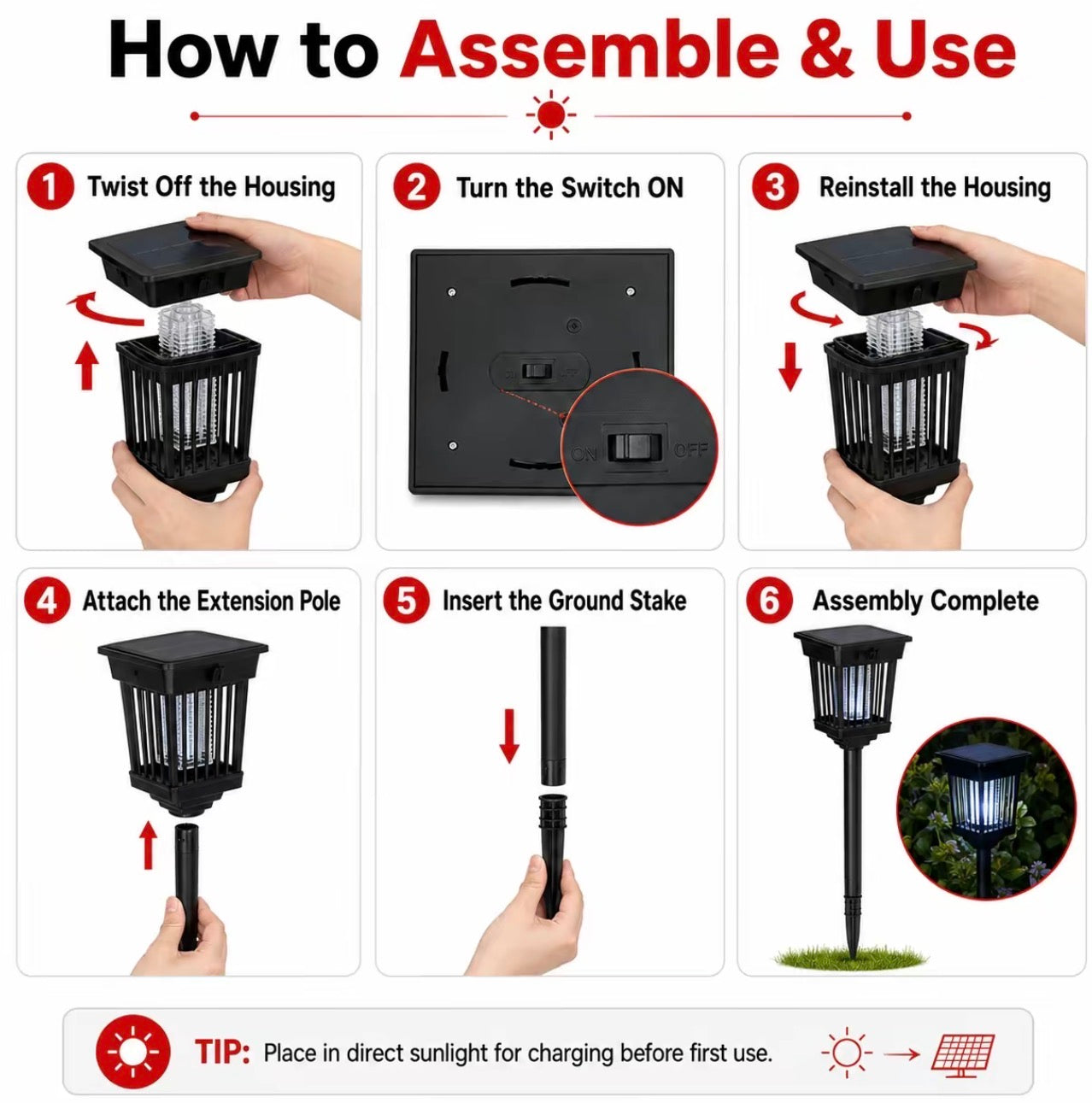 How to Assemble & Use

1 Twist Off the Housing

2 Turn the Switch ON

ON OFF

ON OFF

3 Reinstall the Housing

4 Attach the Extension Pole

5 Insert the Ground Stake

6 Assembly Complete

TIP: Place in direct sunlight for charging before first use.