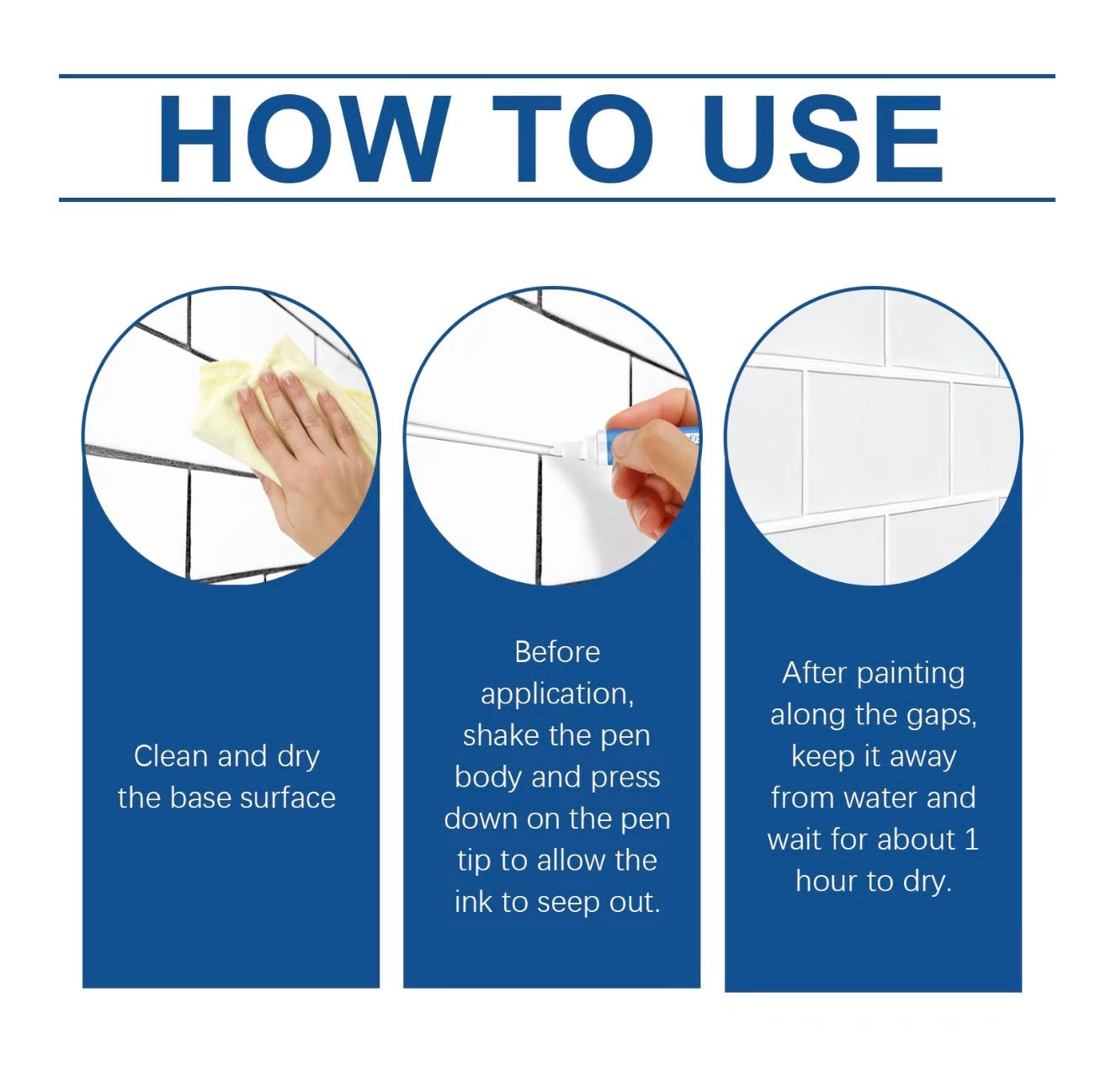 HOW TO USE

Clean and dry the base surface

Before application, shake the pen body and press down on the pen tip to allow the ink to seep out.

After painting along the gaps, keep it away from water and wait for about 1 hour to dry.